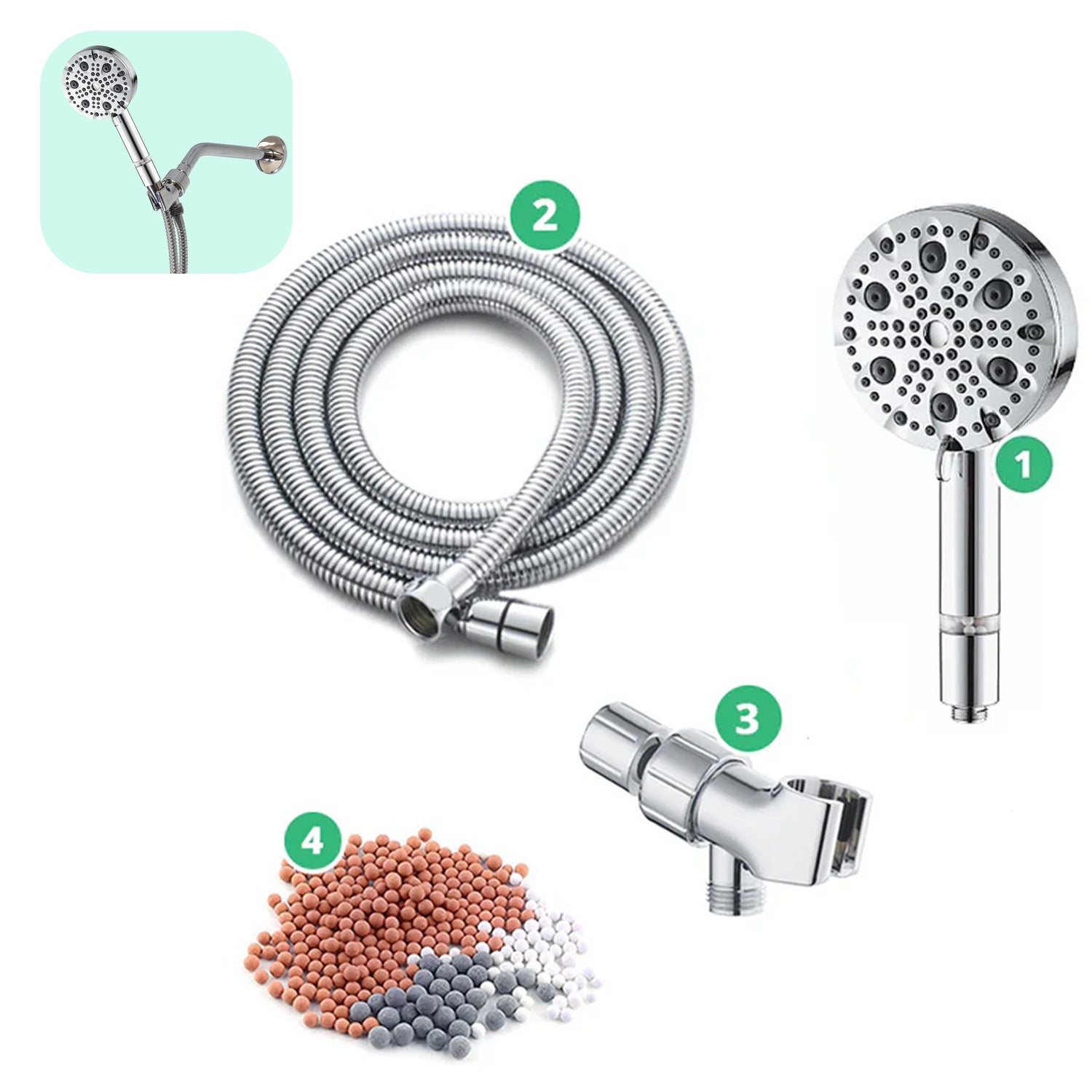 2

1

3

4